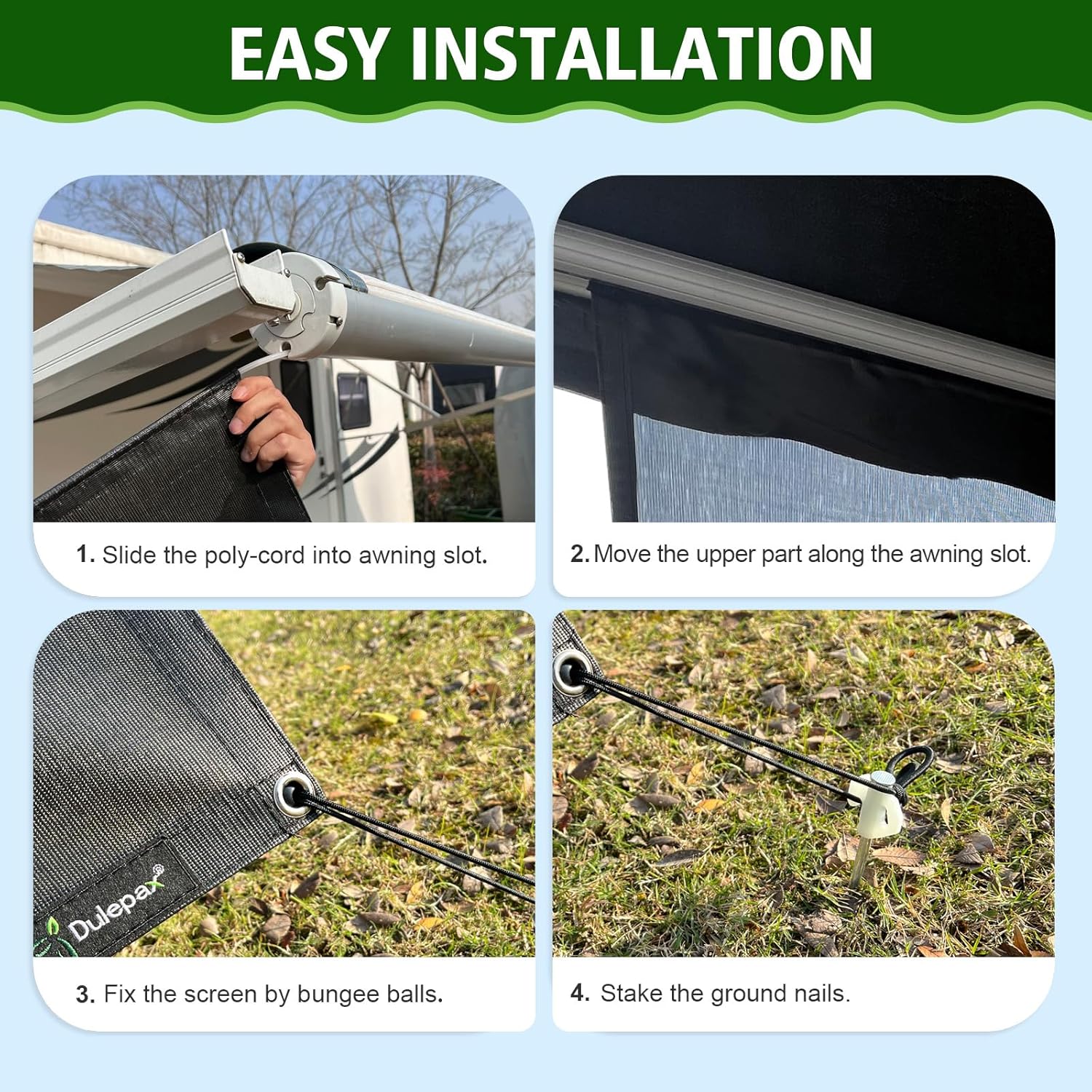 EASY INSTALLATION

1. Slide the poly-cord into awning slot.

2. Move the upper part along the awning slot.

Dulepax®

3. Fix the screen by bungee balls.

4. Stake the ground nails.