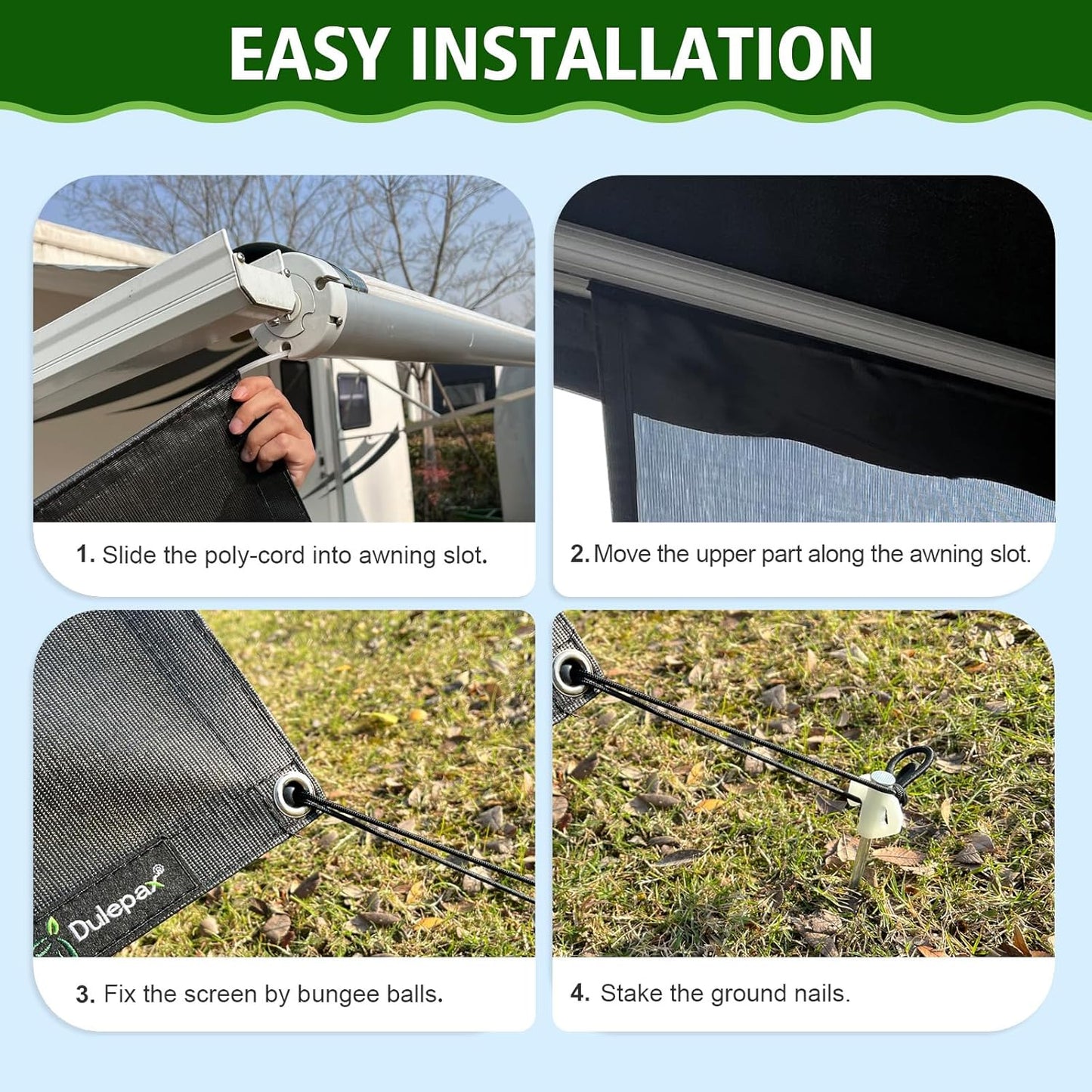 EASY INSTALLATION

1. Slide the poly-cord into awning slot.

2. Move the upper part along the awning slot.

Dulepax®

3. Fix the screen by bungee balls.

4. Stake the ground nails.